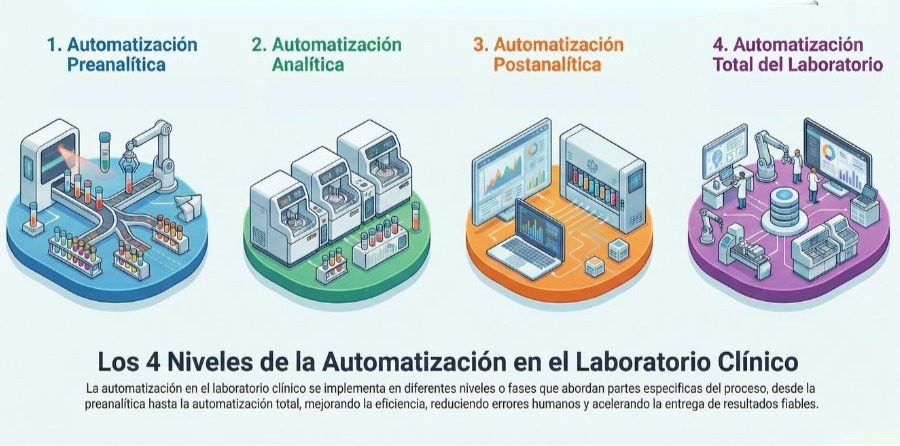 1. Automatización Preanalítica

2. Automatización Analítica

3. Automatización Postanalítica

4. Automatización Total del Laboratorio

Los 4 Niveles de la Automatización en el Laboratorio Clínico

La automatización en el laboratorio clínico se implementa en diferentes niveles o fases que abordan partes específicas del proceso, desde la preanalítica hasta la automatización total, mejorando la eficiencia, reduciendo errores humanos y acelerando la entrega de resultados fiables.